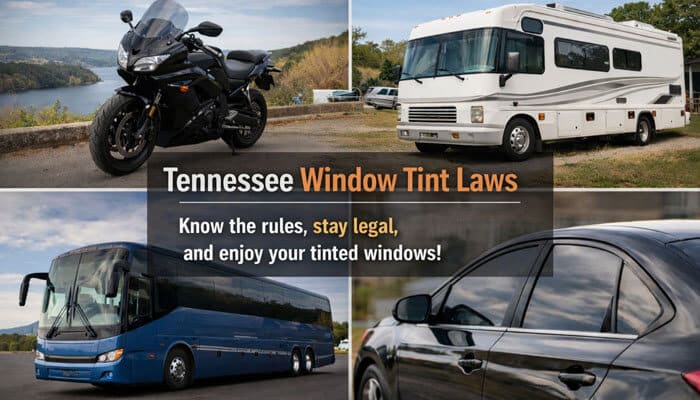 Tennessee Window Tint Laws

Know the rules, stay legal, and enjoy your tinted windows!