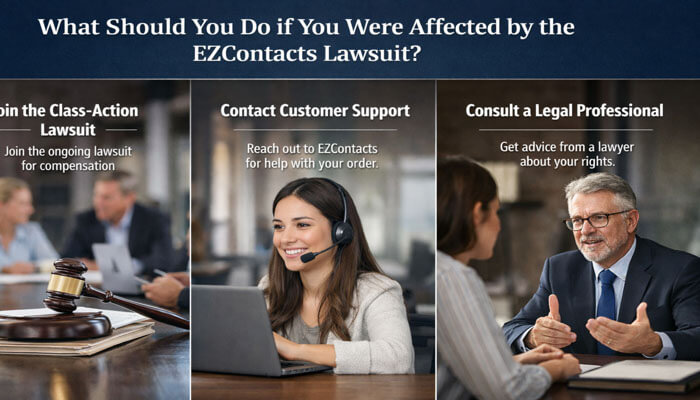 What Should You Do if You Were Affected by the EZContacts Lawsuit?

oin the Class-Action Lawsuit

Join the ongoing lawsuit for compensation

Contact Customer Support

Reach out to EZContacts for help with your order.

Consult a Legal Professional

Get advice from a lawyer about your rights.