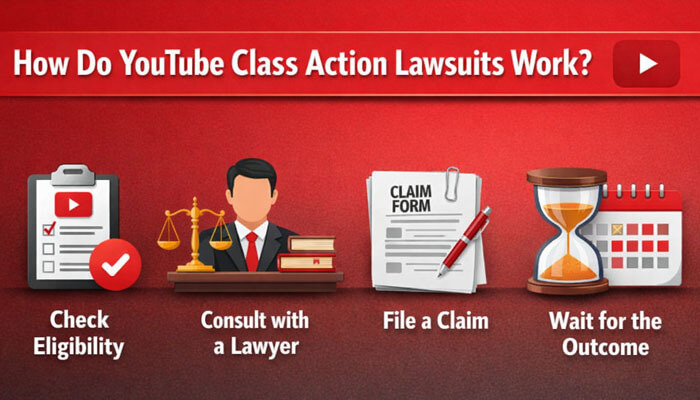 How Do YouTube Class Action Lawsuits Work?

CLAIM FORM

Check Eligibility

Consult with a Lawyer

File a Claim

Wait for the Outcome