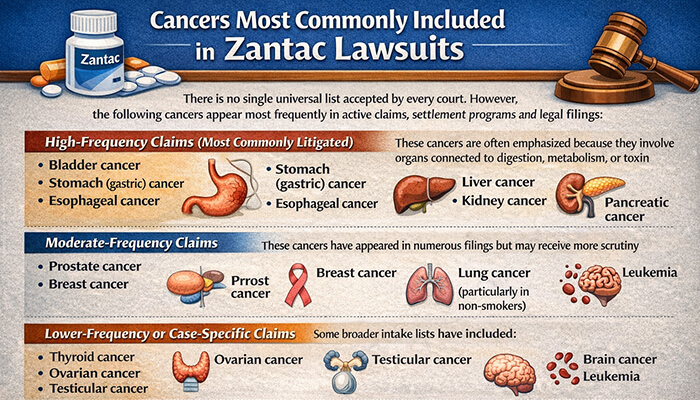 Zantac

Cancers Most Commonly Included in Zantac Lawsuits

There is no single universal list accepted by every court. However, the following cancers appear most frequently in active claims, settlement programs and legal filings:

High-Frequency Claims (Most Commonly Litigated)

These cancers are often emphasized because they involve organs connected to digestion, metabolism, or toxin

• Bladder cancer
• Stomach (gastric) cancer
• Esophageal cancer

• Stomach (gastric) cancer
• Esophageal cancer

Liver cancer
• Kidney cancer

Pancreatic cancer

Moderate-Frequency Claims

These cancers have appeared in numerous filings but may receive more scrutiny

• Prostate cancer
• Breast cancer

Prrost cancer

Breast cancer

Lung cancer (particularly in non-smokers)

Leukemia

Lower-Frequency or Case-Specific Claims

Some broader intake lists have included:

• Thyroid cancer
• Ovarian cancer
• Testicular cancer

Ovarian cancer

Testicular cancer

Brain cancer
Leukemia