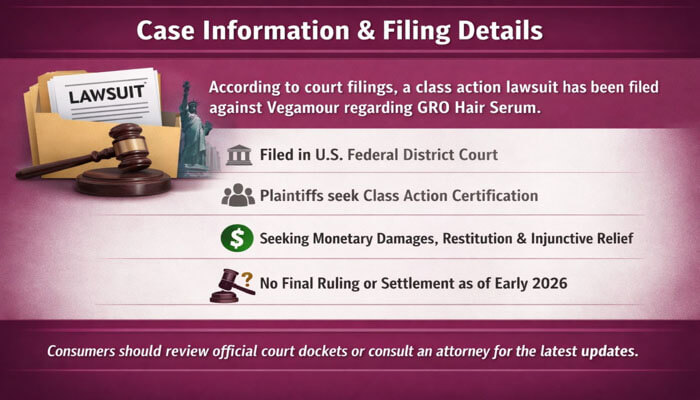 Case Information & Filing Details

LAWSUIT

According to court filings, a class action lawsuit has been filed against Vegamour regarding GRO Hair Serum.

Filed in U.S. Federal District Court

Plaintiffs seek Class Action Certification

$ Seeking Monetary Damages, Restitution & Injunctive Relief

? No Final Ruling or Settlement as of Early 2026

Consumers should review official court dockets or consult an attorney for the latest updates.